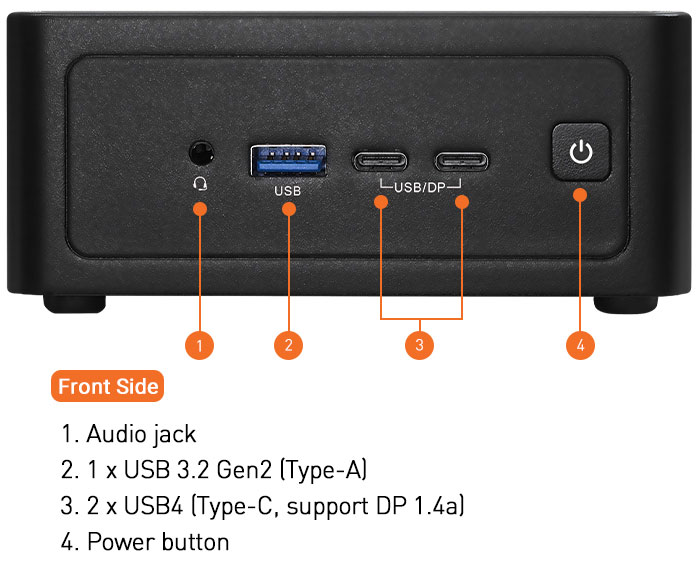 USB
USB/DP
1
2
3
4
Front Side
1. Audio jack
2. 1 x USB 3.2 Gen2 (Type-A)
3. 2 x USB4 (Type-C, support DP 1.4a)
4. Power button