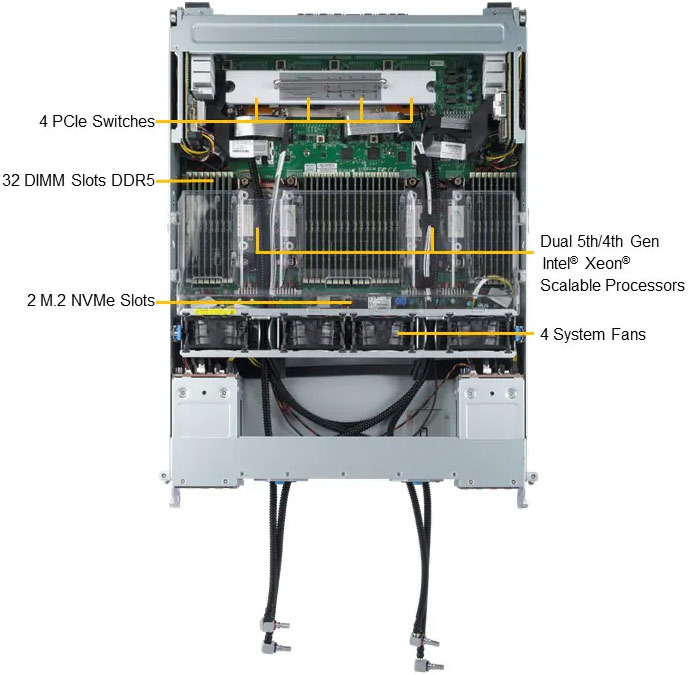 4 PCIe Switches

32 DIMM Slots DDR5

Dual 5th/4th Gen Intel® Xeon® Scalable Processors

2 M.2 NVMe Slots

4 System Fans