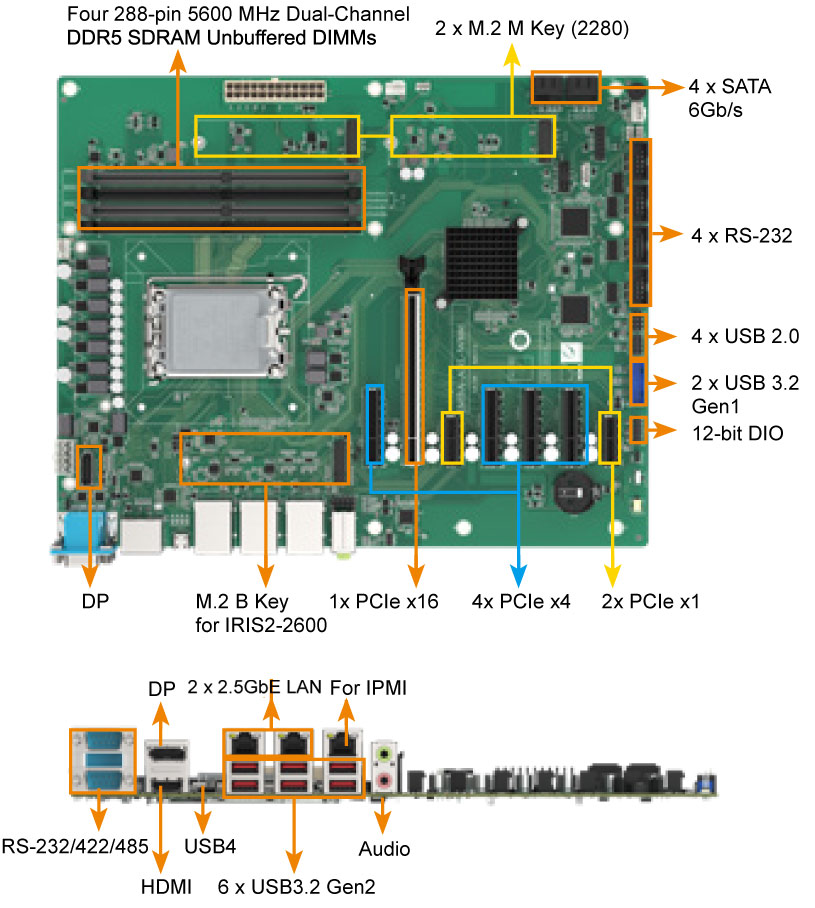 Four 288-pin 5600 MHz Dual-Channel DDR5 SDRAM Unbuffered DIMMs

2 x M.2 M Key (2280)

4 x SATA 6Gb/s

4 x RS-232

4 x USB 2.0

2 x USB 3.2 Gen1

12-bit DIO

DP

M.2 B Key for IRIS2-2600

1x PCIe x16

4x PCIe x4

2x PCIe x1

DP

2 x 2.5GbE LAN

For IPMI

RS-232/422/485

USB4

Audio

HDMI

6 x USB3.2 Gen2