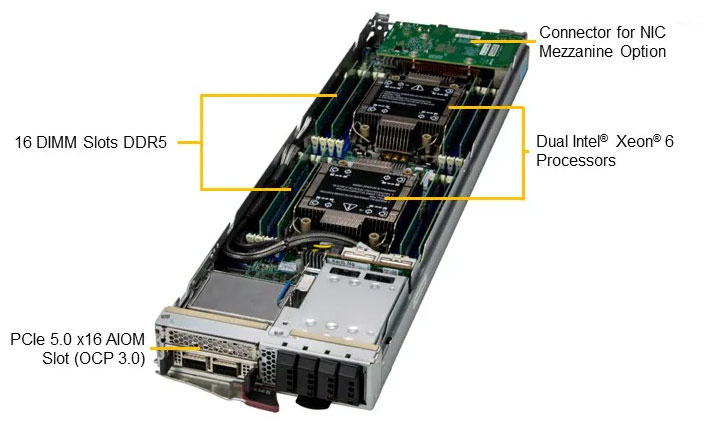 Connector for NIC Mezzanine Option

16 DIMM Slots DDR5

Dual Intel® Xeon® 6 Processors

PCIe 5.0 x16 AIOM Slot (OCP 3.0)