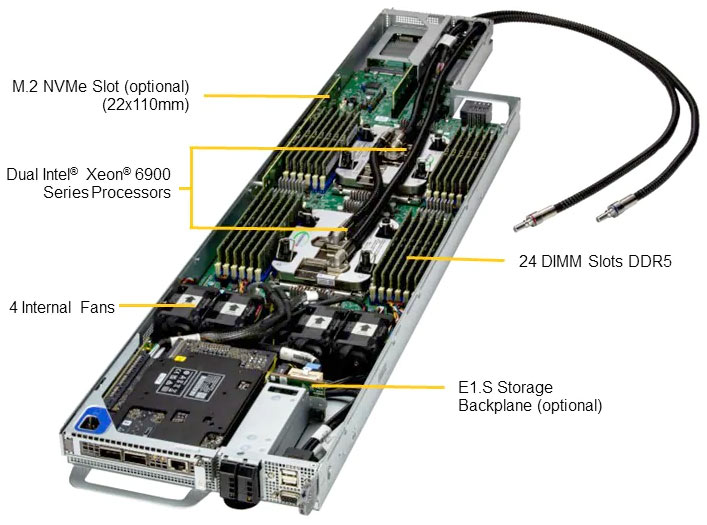 M.2 NVMe Slot (optional)
(22x110mm)

Dual Intel® Xeon® 6900
Series Processors

24 DIMM Slots DDR5

4 Internal Fans

E1.S Storage
Backplane (optional)