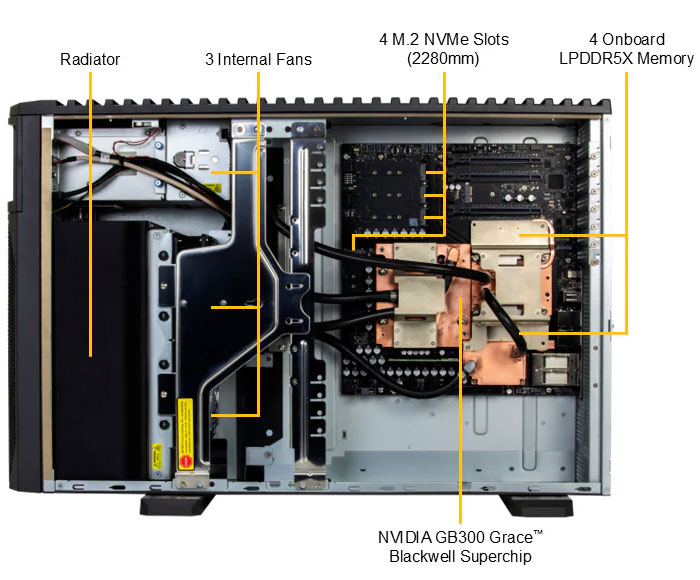 Radiator

3 Internal Fans

4 M.2 NVMe Slots (2280mm)

4 Onboard LPDDR5X Memory

NVIDIA GB300 Grace™ Blackwell Superchip